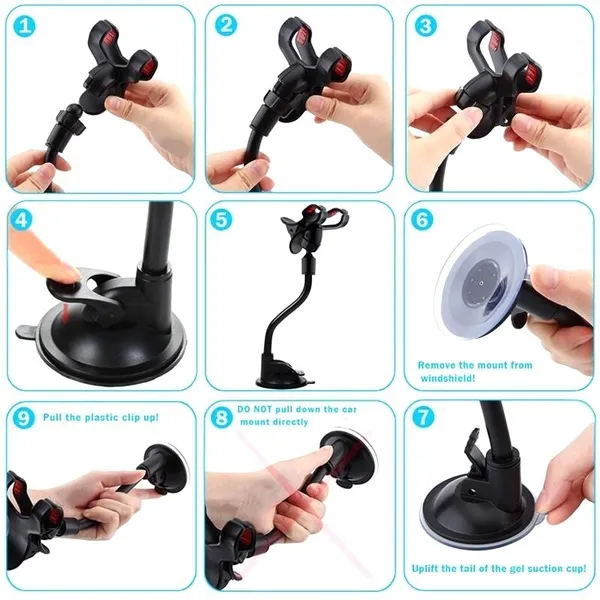 1

2

3

4

5

6

Remove the mount from windshield!

9 Pull the plastic clip up!

8 DO NOT pull down the car mount directly

7

Uplift the tail of the gel suction cup!