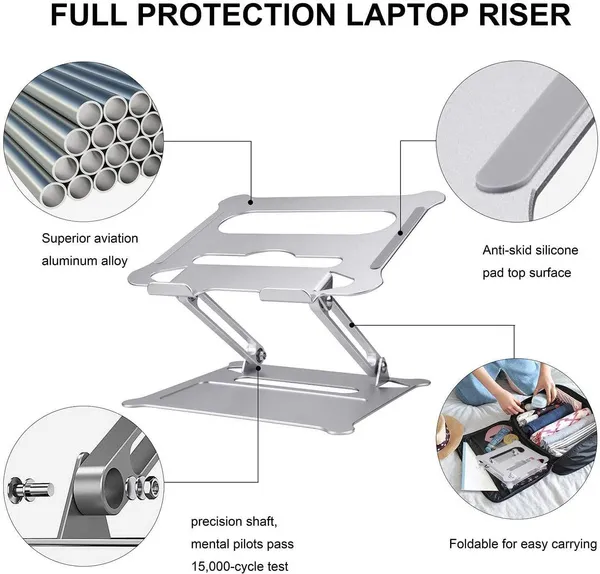 FULL PROTECTION LAPTOP RISER

Superior aviation aluminum alloy

Anti-skid silicone pad top surface

precision shaft, mental pilots pass 15,000-cycle test

Foldable for easy carrying