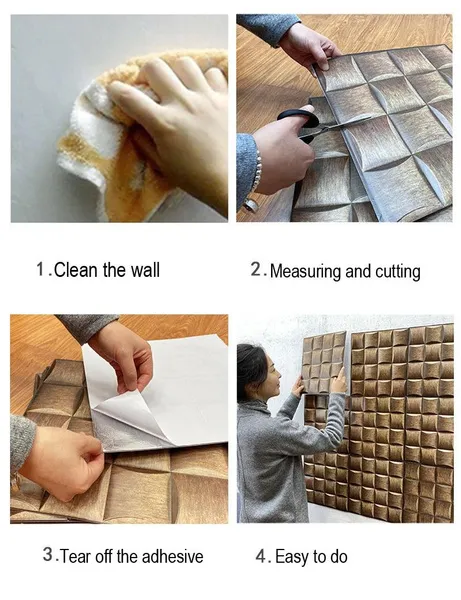 1.Clean the wall

2.Measuring and cutting

3.Tear off the adhesive

4. Easy to do