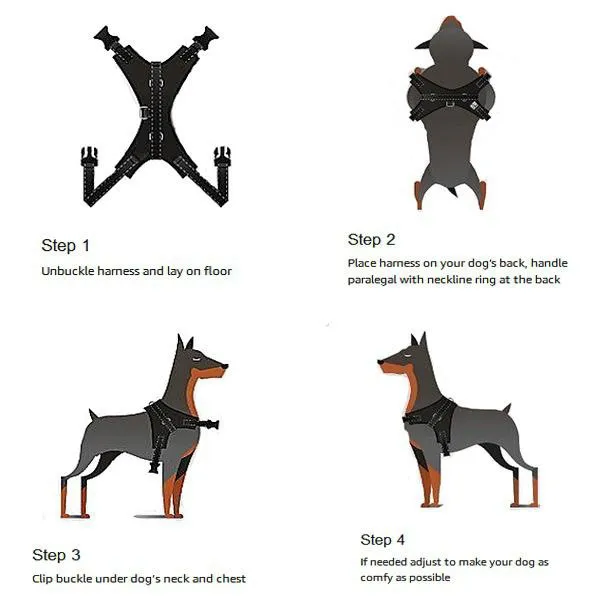 Step 1

Unbuckle harness and lay on floor

Step 2

Place harness on your dog's back, handle paralegal with neckline ring at the back

Step 3

Clip buckle under dog's neck and chest

Step 4

If needed adjust to make your dog as comfy as possible