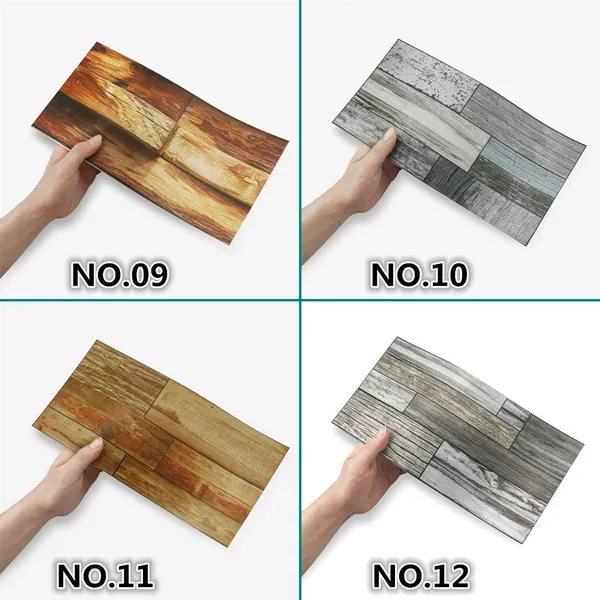 NO.09

NO.10

NO.11

NO.12