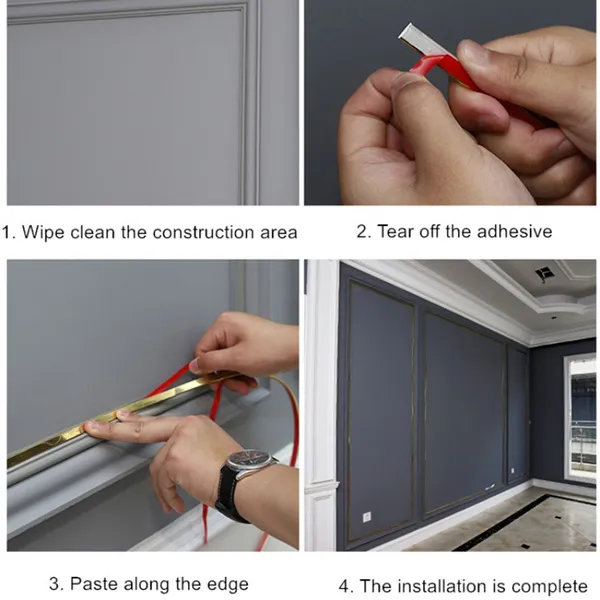 1. Wipe clean the construction area

2. Tear off the adhesive

3. Paste along the edge

4. The installation is complete