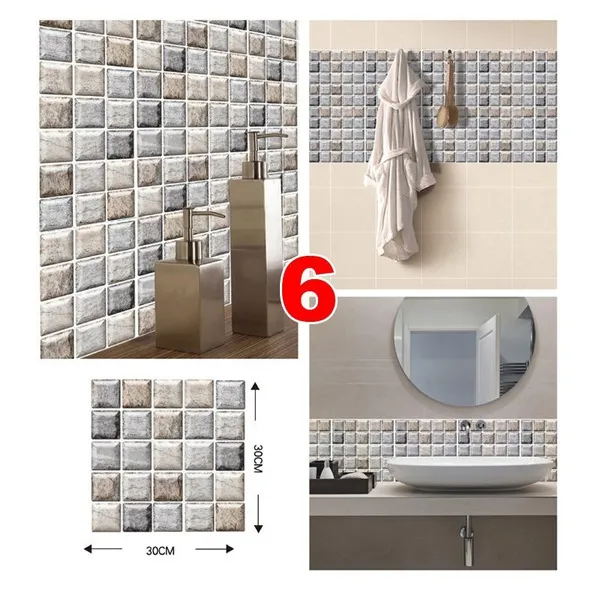 6

30CM

30CM