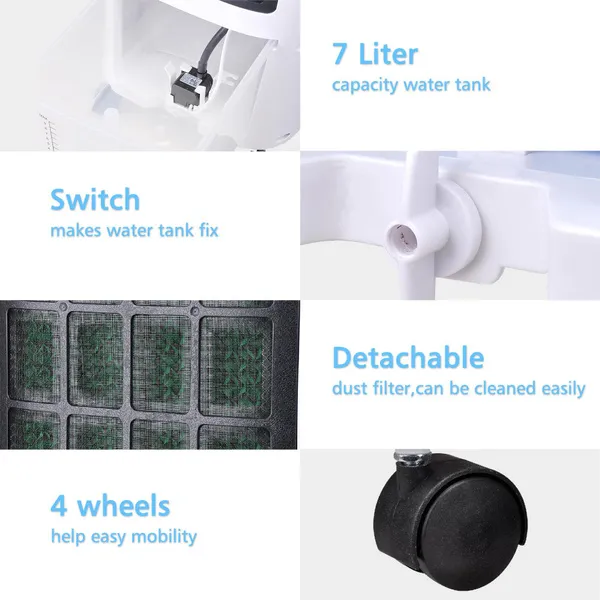 7 Liter
capacity water tank

Switch
makes water tank fix

Detachable
dust filter,can be cleaned easily

4 wheels
help easy mobility