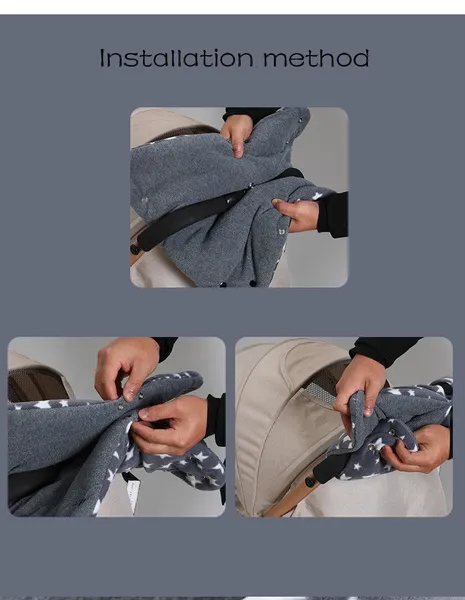 Installation method