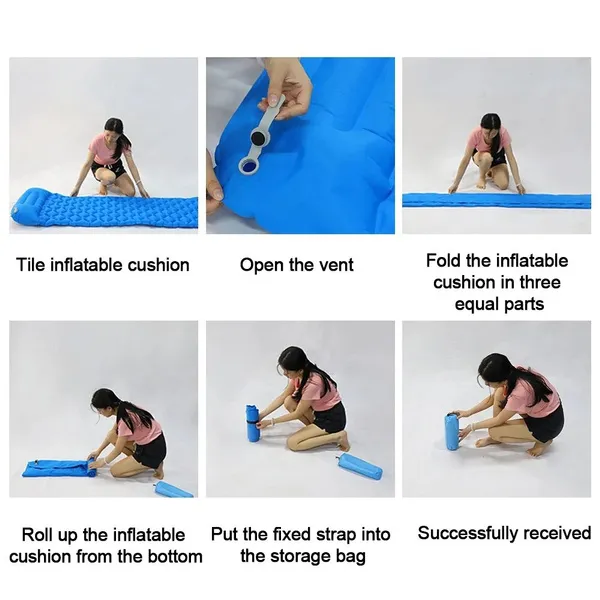 Tile inflatable cushion

Open the vent

Fold the inflatable cushion in three equal parts

Roll up the inflatable cushion from the bottom

Put the fixed strap into the storage bag

Successfully received